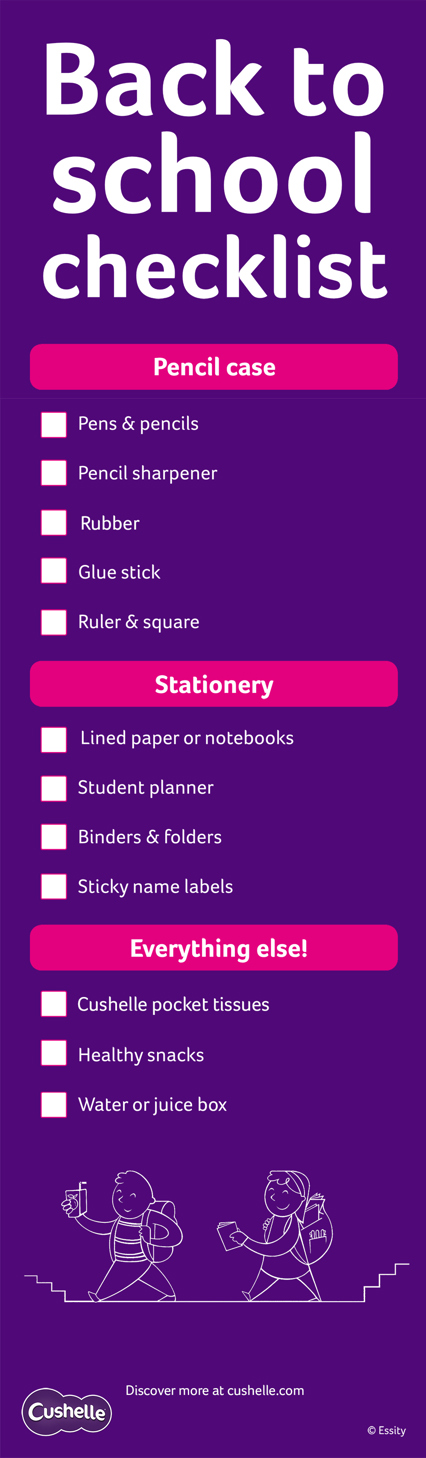 Back to school checklist

Pencil case

Pens & pencils

Pencil sharpener

Rubber

Glue stick

Ruler & square

Stationery

Lined paper or notebooks

Student planner

Binders & folders

Sticky name labels

Everything else!

Cushelle pocket tissues

Healthy snacks

Water or juice box

Cushelle

Discover more at cushelle.com

© Essity