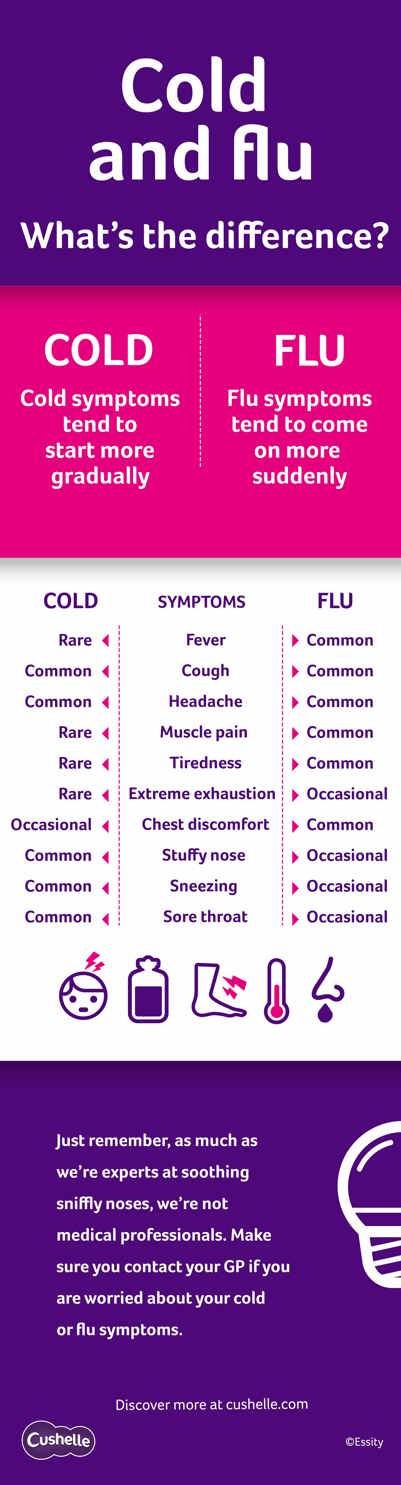 Cold and flu

What's the difference?

COLD

Cold symptoms tend to start more gradually

FLU

Flu symptoms tend to come on more suddenly

| COLD | SYMPTOMS | FLU |
|---|---|---|
| Rare | Fever | Common |
| Common | Cough | Common |
| Common | Headache | Common |
| Rare | Muscle pain | Common |
| Rare | Tiredness | Common |
| Rare | Extreme exhaustion | Occasional |
| Occasional | Chest discomfort | Common |
| Common | Stuffy nose | Occasional |
| Common | Sneezing | Occasional |
| Common | Sore throat | Occasional |

Just remember, as much as we're experts at soothing sniffly noses, we're not medical professionals. Make sure you contact your GP if you are worried about your cold or flu symptoms.

Discover more at cushelle.com

Cushelle

©Essity